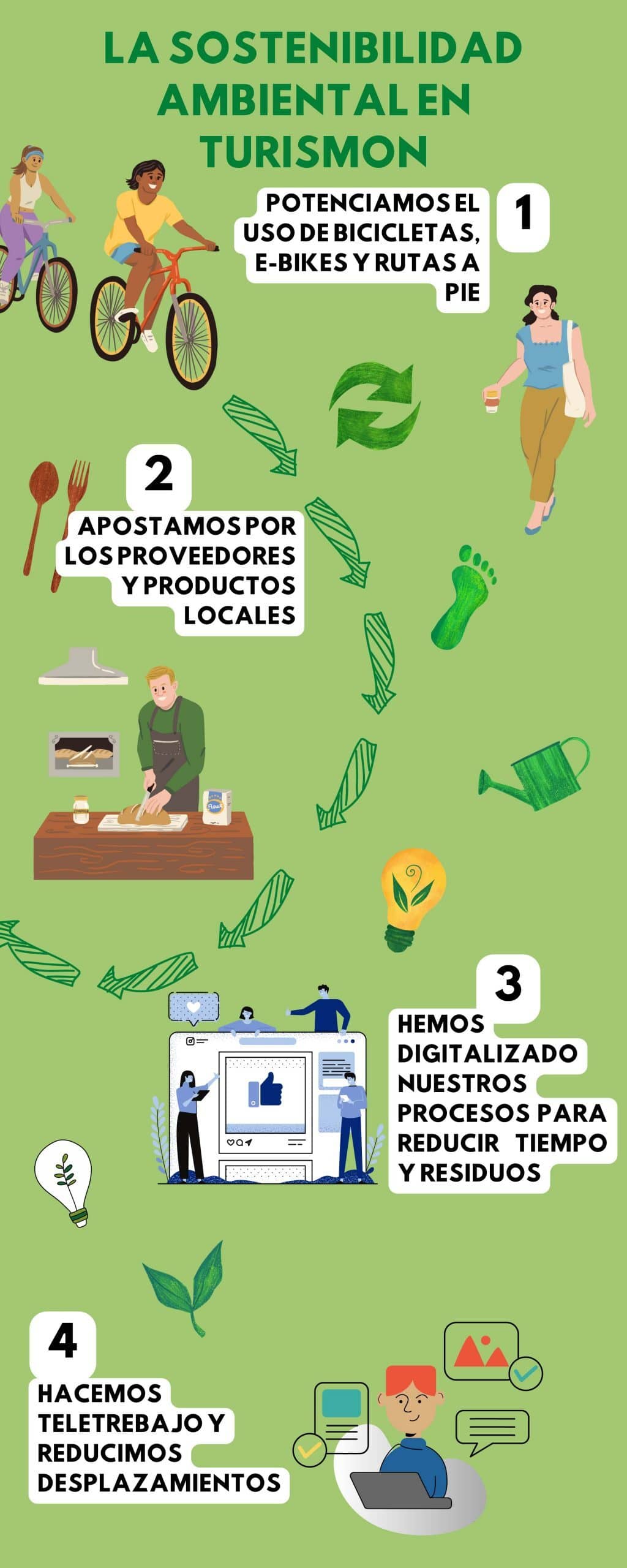 LA SOSTENIBILIDAD AMBIENTAL EN TURISMON

1

POTENCIAMOS EL USO DE BICICLETAS, E-BIKES Y RUTAS A PIE

2

APOSTAMOS POR LOS PROVEEDORES Y PRODUCTOS LOCALES

Flour

3

HEMOS DIGITALIZADO NUESTROS PROCESOS PARA REDUCIR TIEMPO Y RESIDUOS

4

HACEMOS TELETREBAJO Y REDUCIMOS DESPLAZAMIENTOS