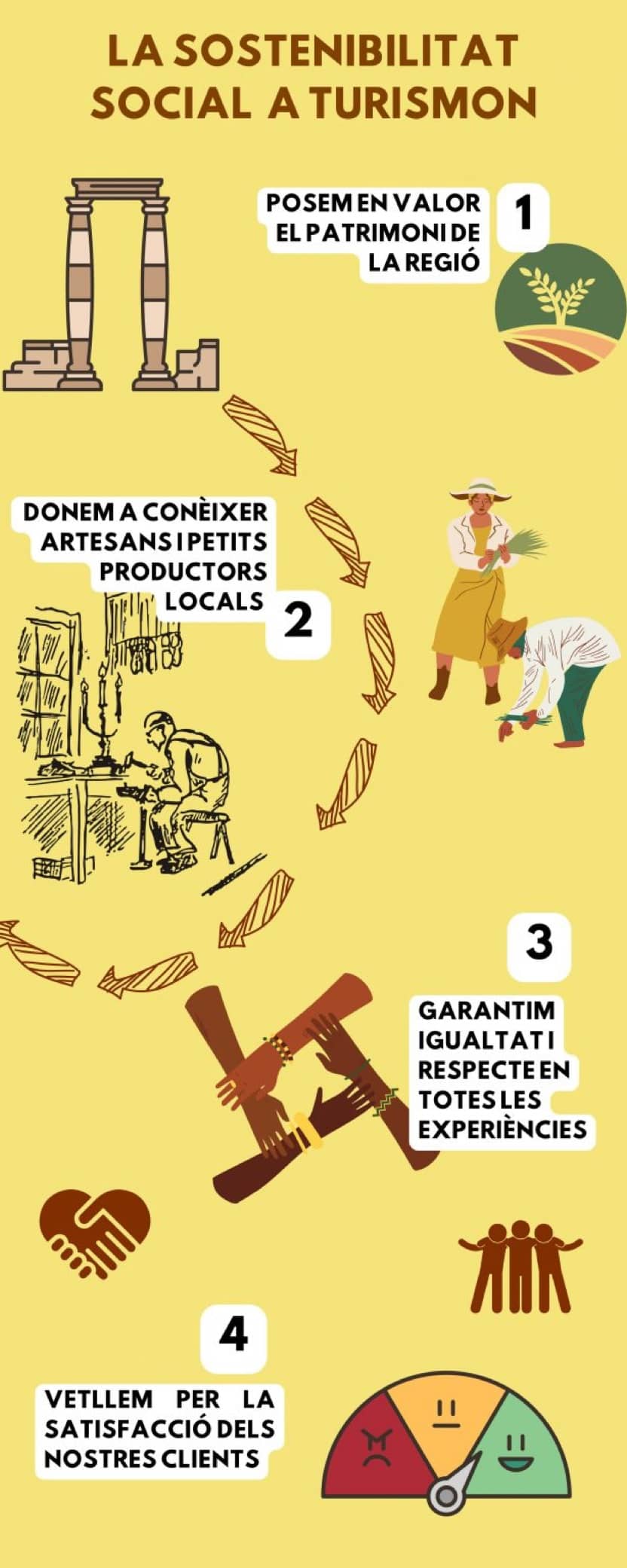 LA SOSTENIBILITAT SOCIAL A TURISMON

POSEM EN VALOR EL PATRIMONI DE LA REGIÓ

1

DONEM A CONÈIXER ARTESANS I PETITS PRODUCTORS LOCALS

2

3

GARANTIM IGUALTAT I RESPECTE EN TOTES LES EXPERIÈNCIES

4

VETLLEM PER LA SATISFACCIÓ DELS NOSTRES CLIENTS